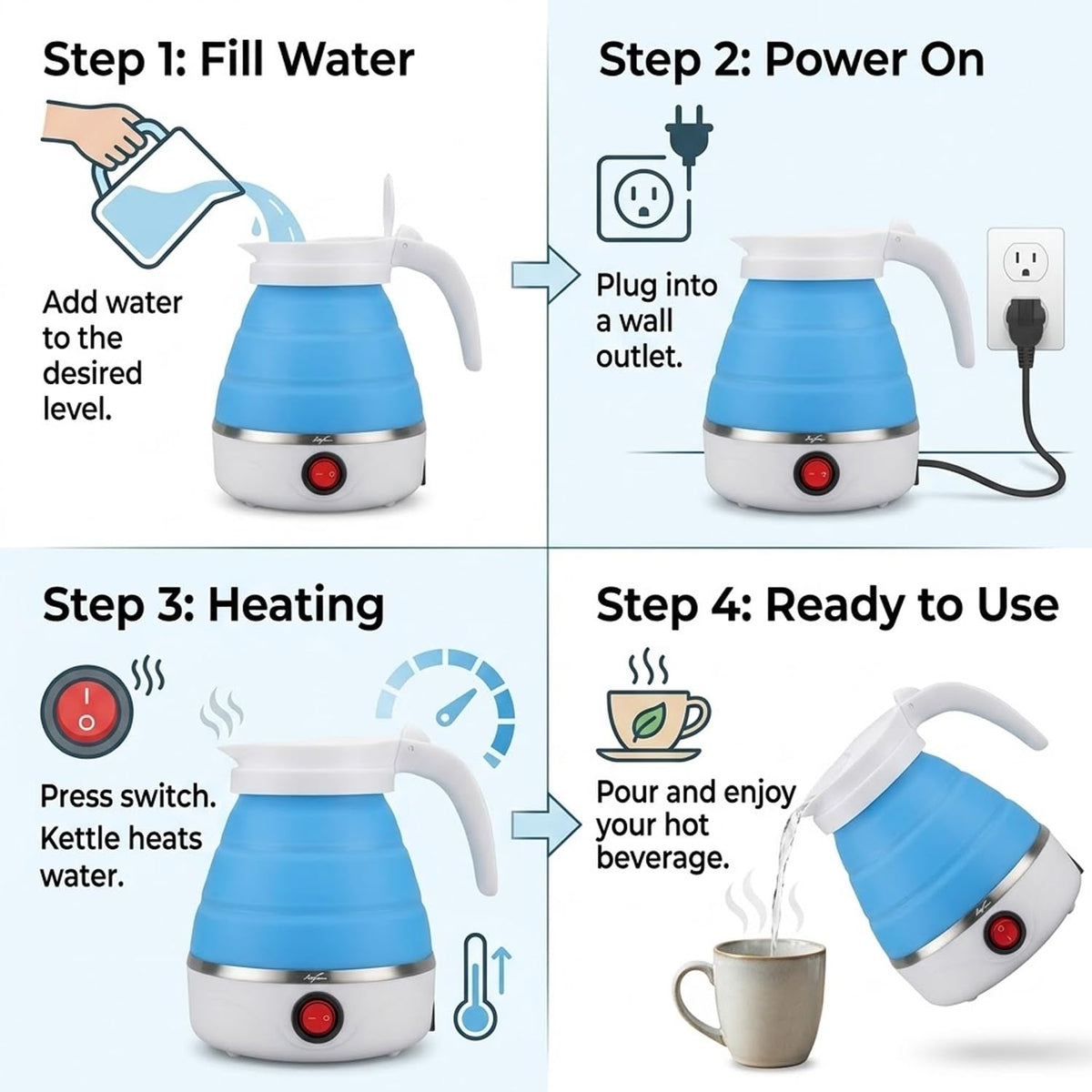 Step 1: Fill Water

Add water to the desired level.

Step 2: Power On

Plug into a wall outlet.

Step 3: Heating

Press switch. Kettle heats water.

Step 4: Ready to Use

Pour and enjoy your hot beverage.