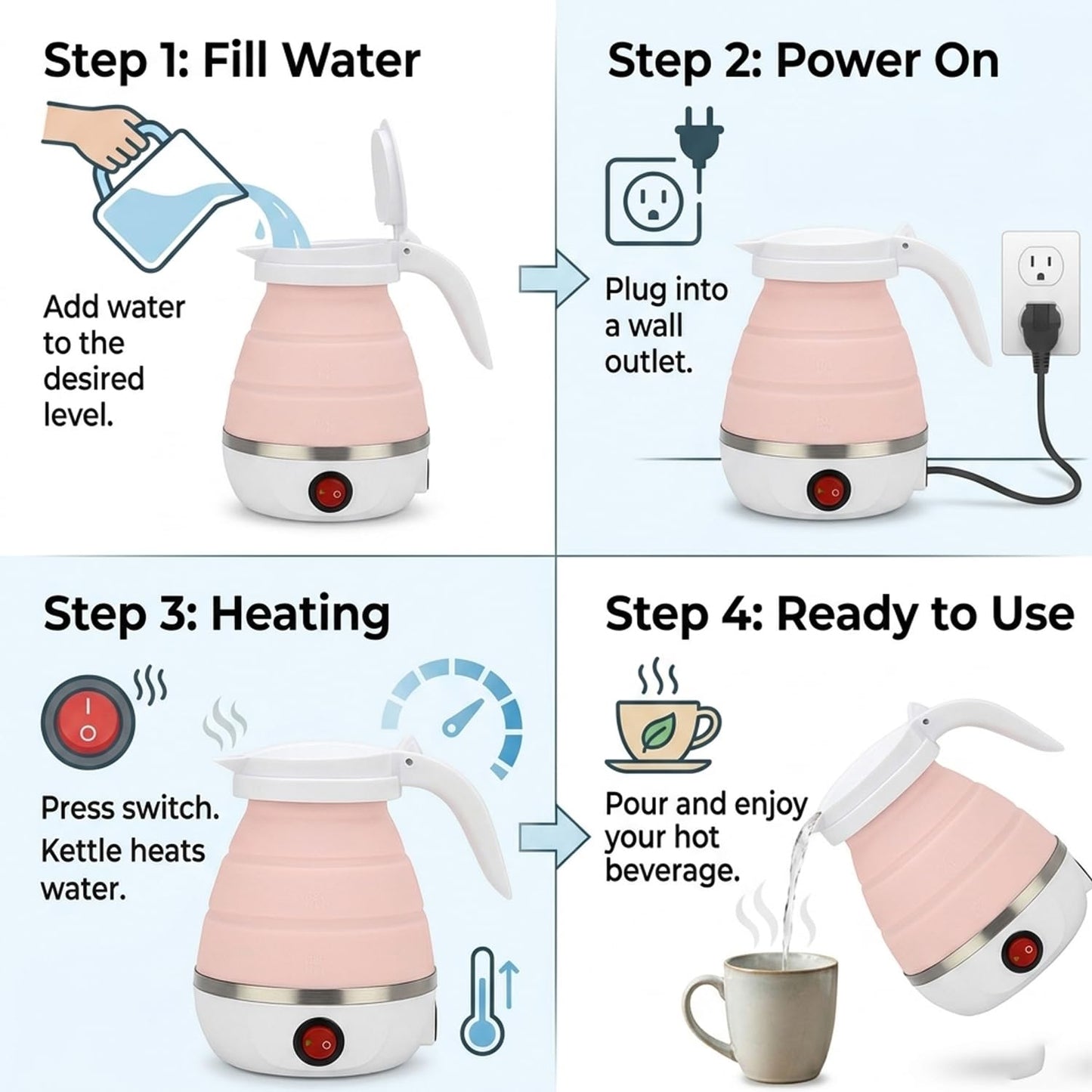 Step 1: Fill Water

Add water to the desired level.

Step 2: Power On

Plug into a wall outlet.

Step 3: Heating

Press switch. Kettle heats water.

Step 4: Ready to Use

Pour and enjoy your hot beverage.